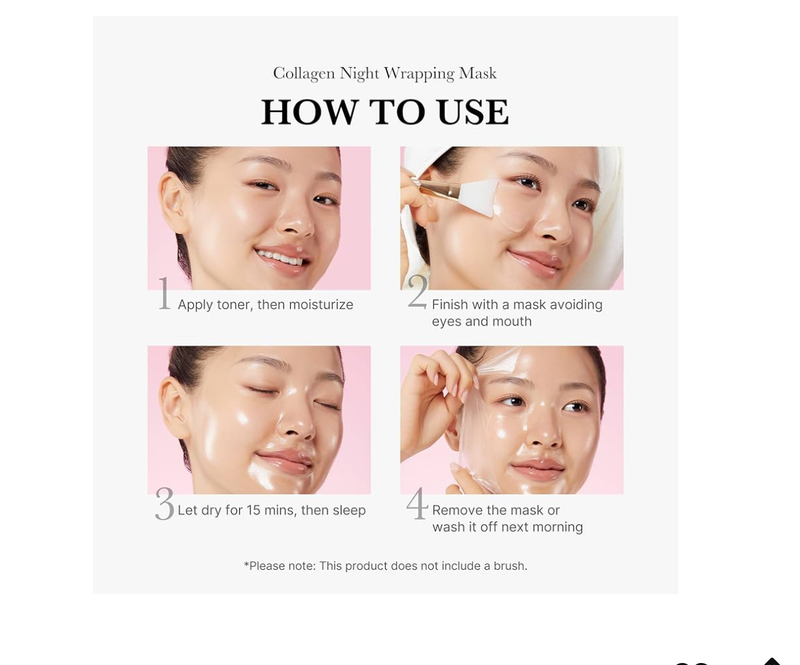 Collagen Night Wrapping Mask

HOW TO USE

1 Apply toner, then moisturize

2 Finish with a mask avoiding eyes and mouth

3 Let dry for 15 mins, then sleep

4 Remove the mask or wash it off next morning

*Please note: This product does not include a brush.