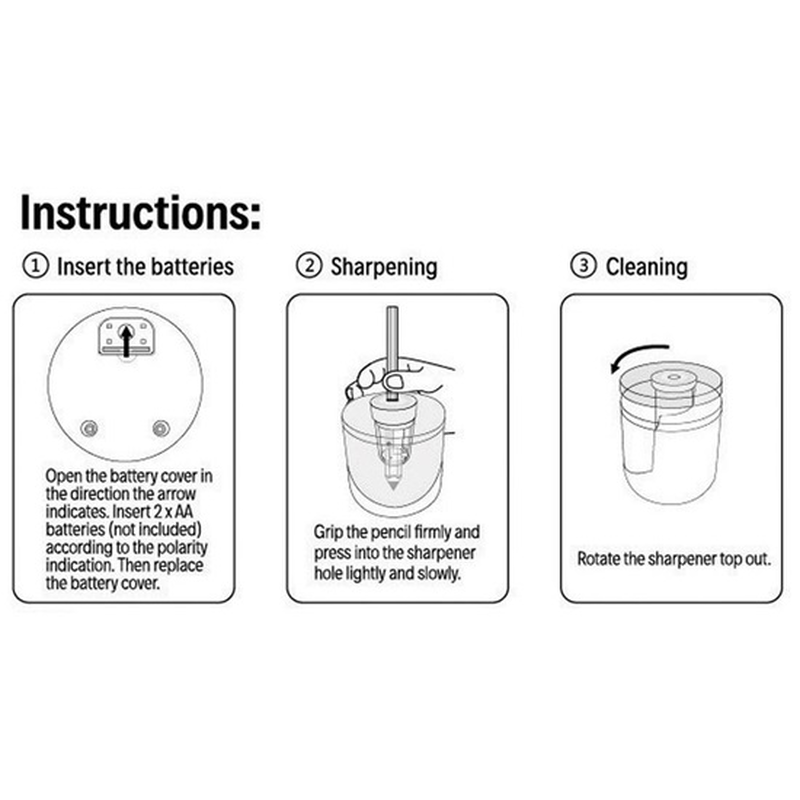 Instructions:

① Insert the batteries

Open the battery cover in the direction the arrow indicates. Insert 2 x AA batteries (not included) according to the polarity indication. Then replace the battery cover.

② Sharpening

Grip the pencil firmly and press into the sharpener hole lightly and slowly.

③ Cleaning

Rotate the sharpener top out.