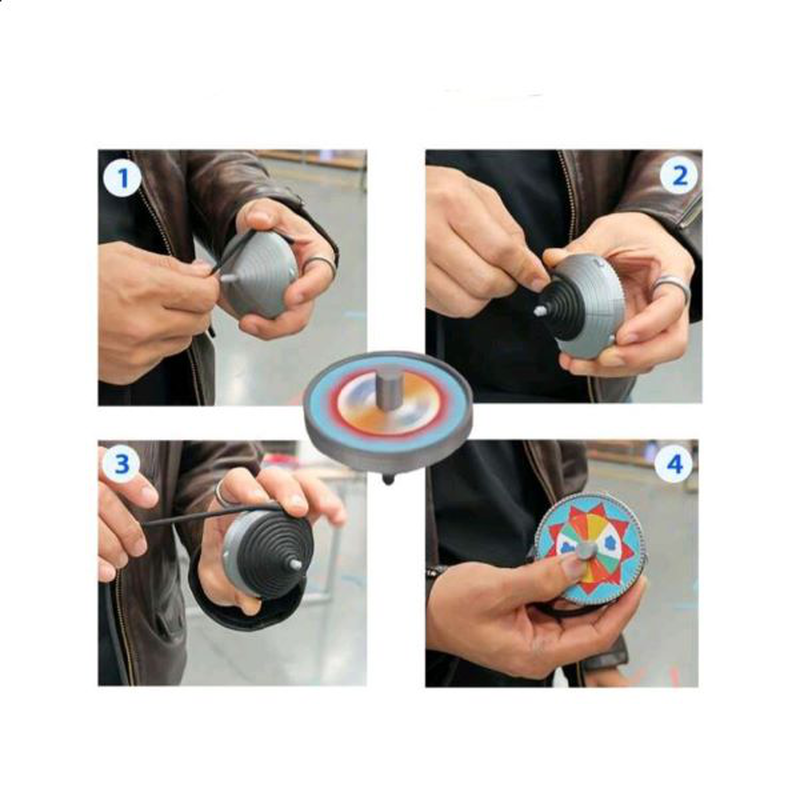 1
2
3
4