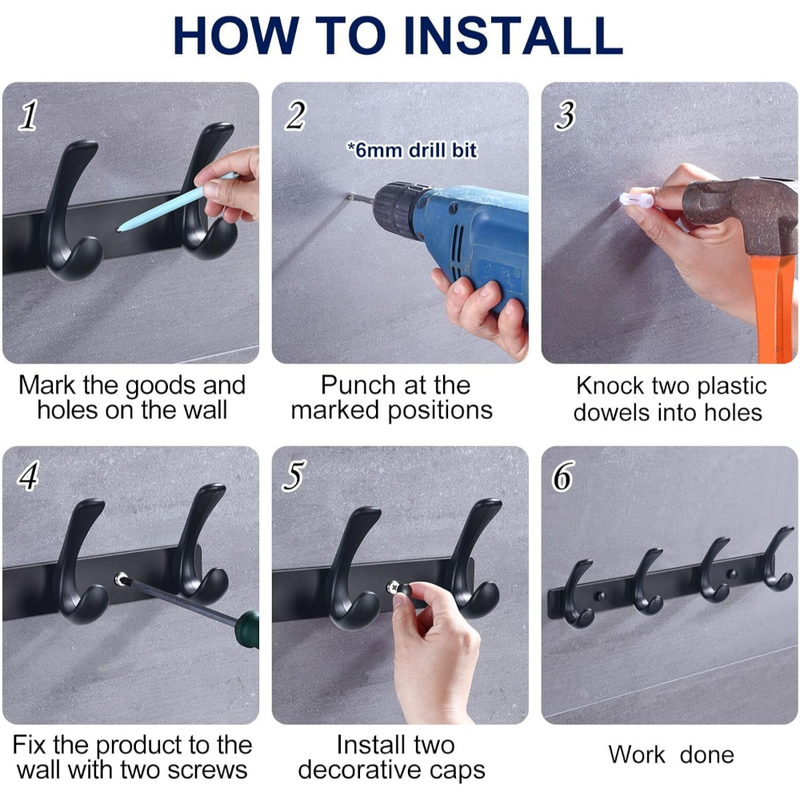 HOW TO INSTALL

1

Mark the goods and holes on the wall

2

*6mm drill bit

Punch at the marked positions

3

Knock two plastic dowels into holes

4

Fix the product to the wall with two screws

5

Install two decorative caps

6

Work done