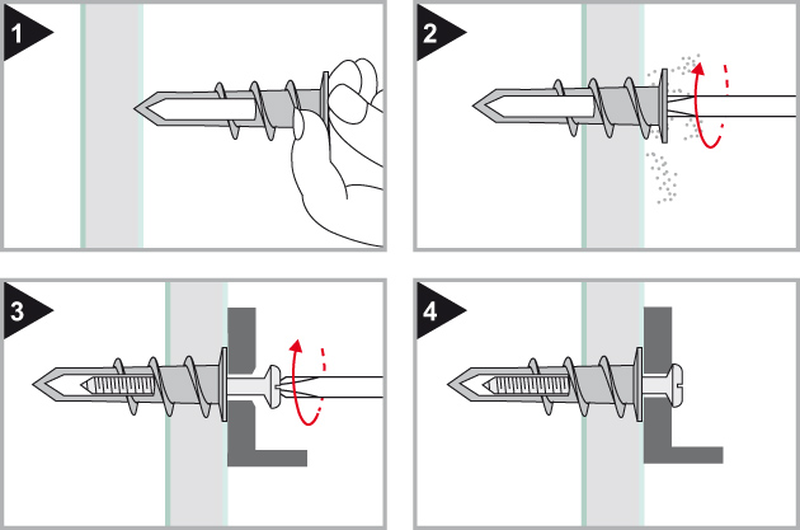 1

2

3

4