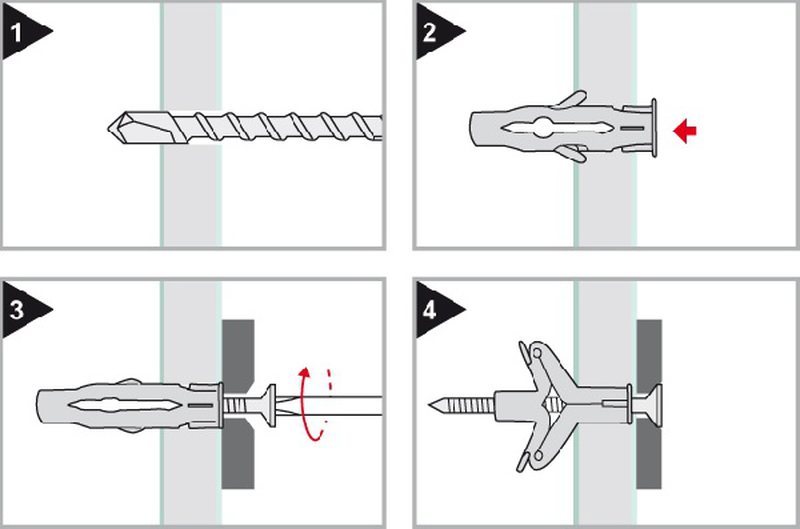 1

2

3

4