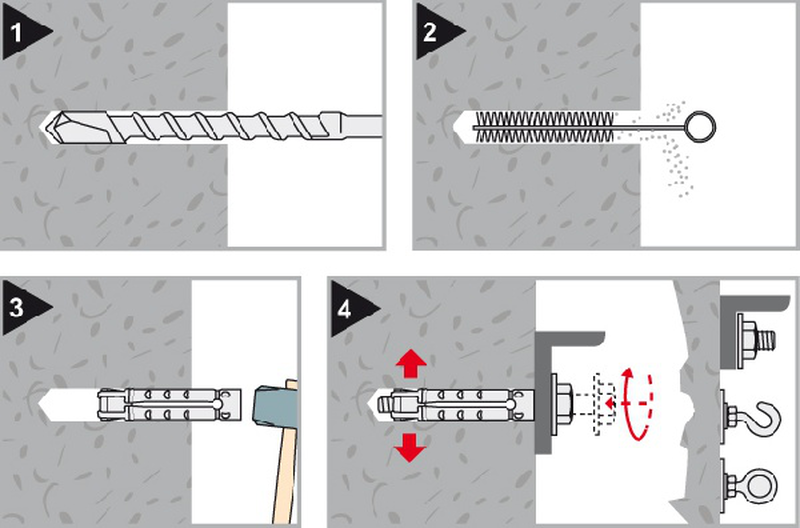 1

2

3

4