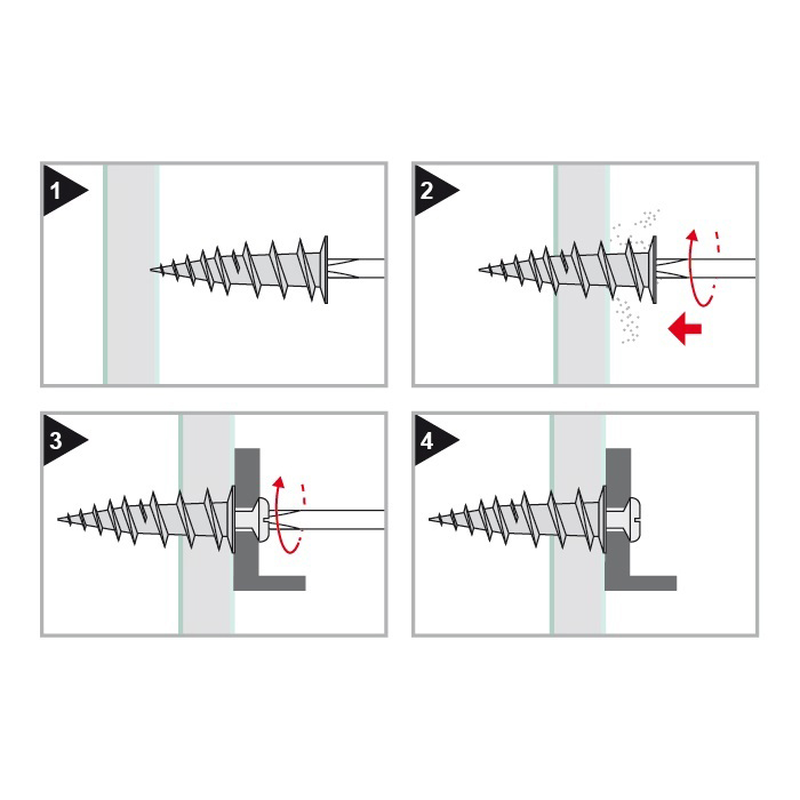 1

2

3

4