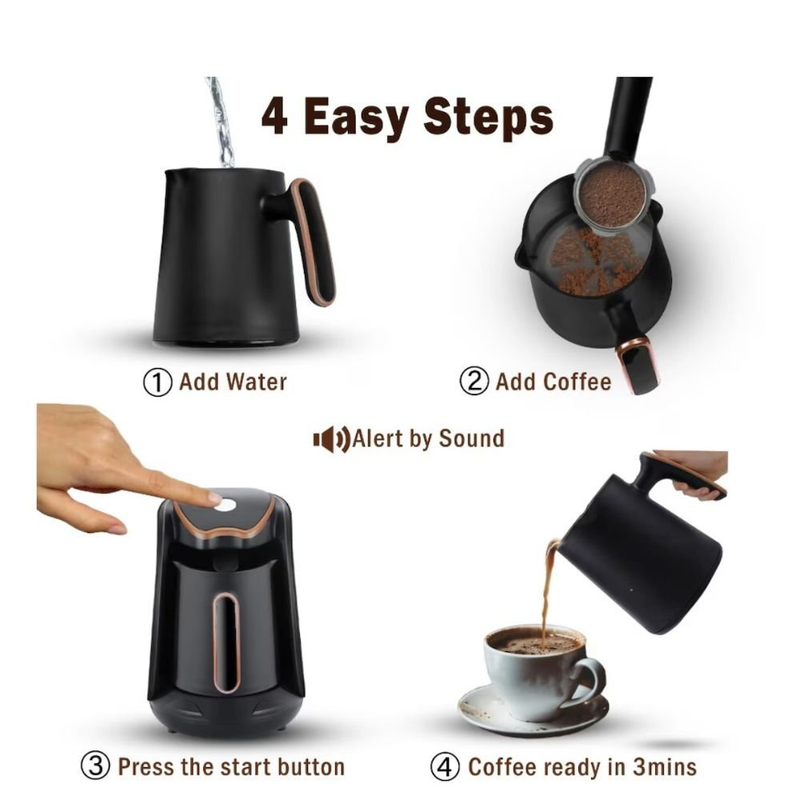 4 Easy Steps

① Add Water

② Add Coffee

Alert by Sound

③ Press the start button

④ Coffee ready in 3mins