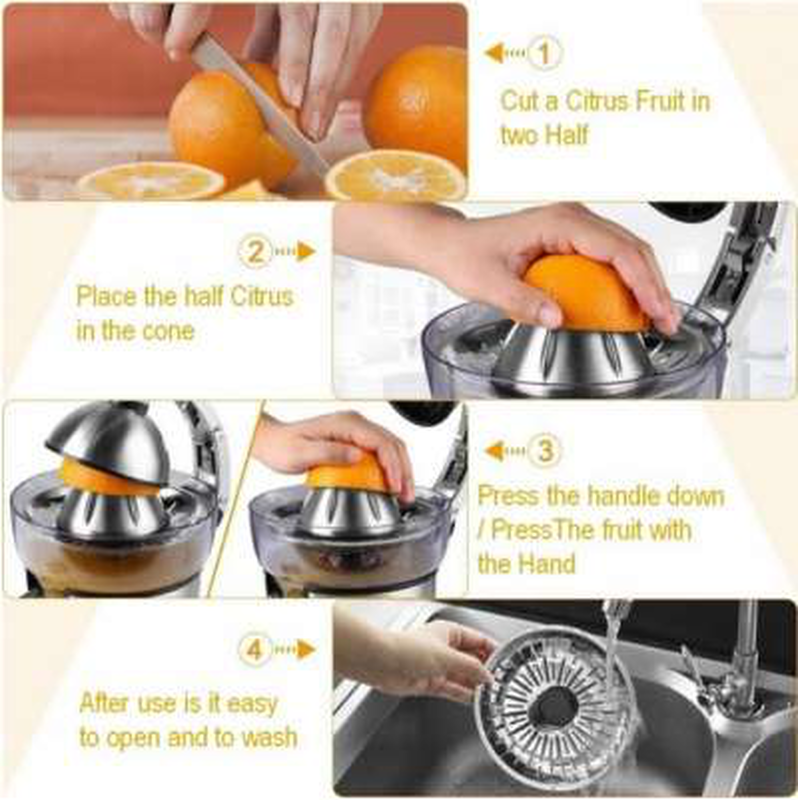 1

Cut a Citrus Fruit in two Half

2

Place the half Citrus in the cone

3

Press the handle down / PressThe fruit with the Hand

4

After use is it easy to open and to wash