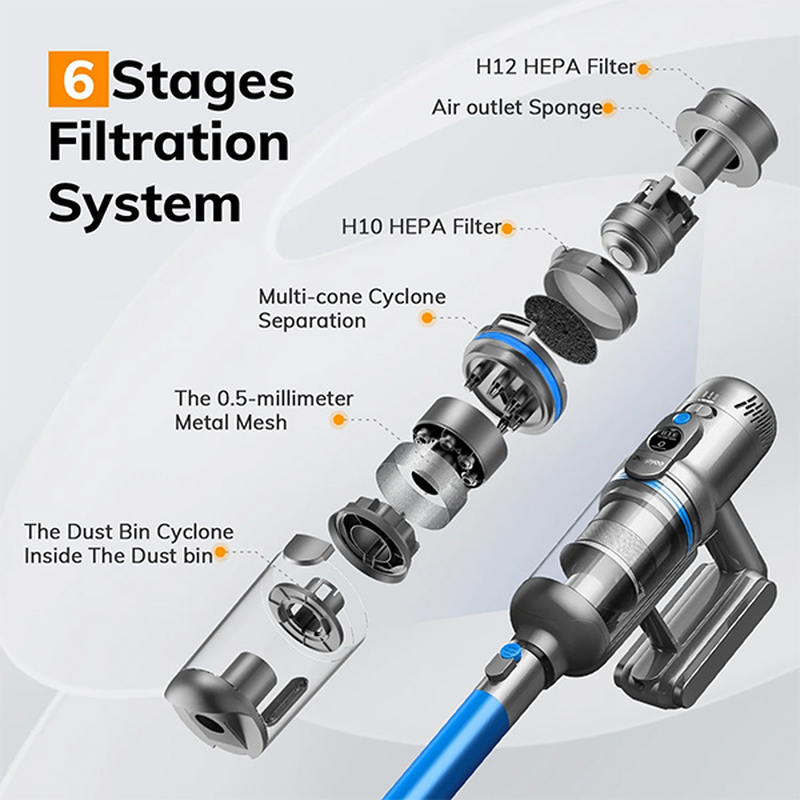 6 Stages Filtration System

H12 HEPA Filter

Air outlet Sponge

H10 HEPA Filter

Multi-cone Cyclone Separation

The 0.5-millimeter Metal Mesh

The Dust Bin Cyclone Inside The Dust bin