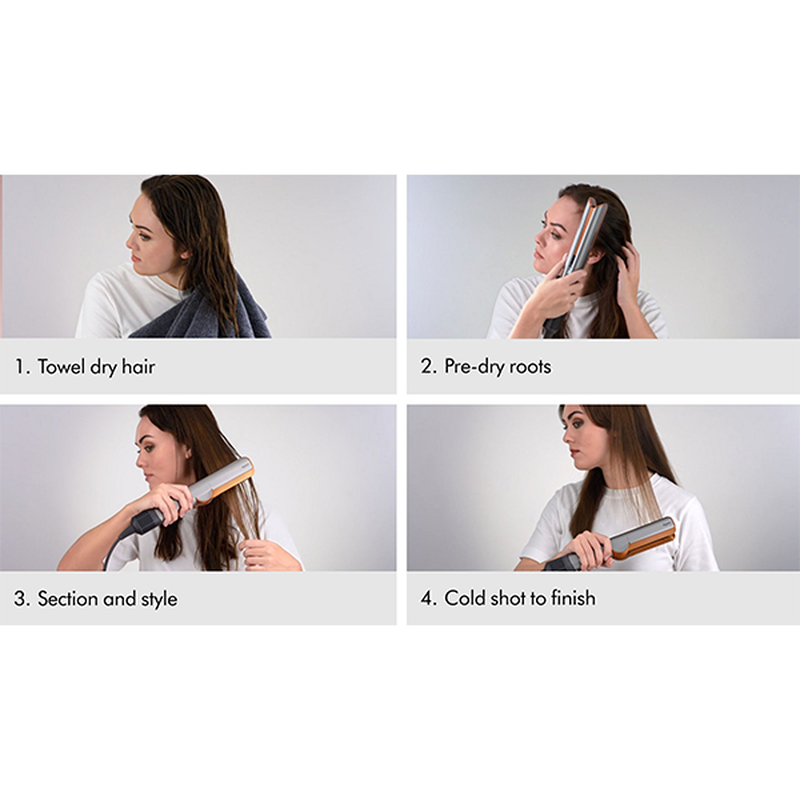 1. Towel dry hair

2. Pre-dry roots

3. Section and style

4. Cold shot to finish