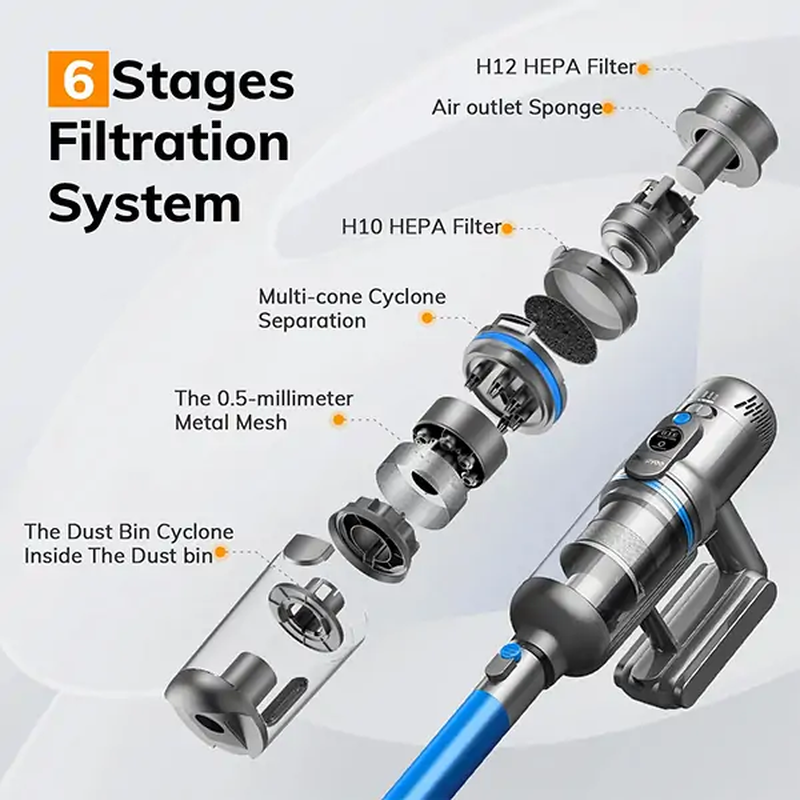 6 Stages Filtration System

H12 HEPA Filter

Air outlet Sponge

H10 HEPA Filter

Multi-cone Cyclone Separation

The 0.5-millimeter Metal Mesh

The Dust Bin Cyclone Inside The Dust bin