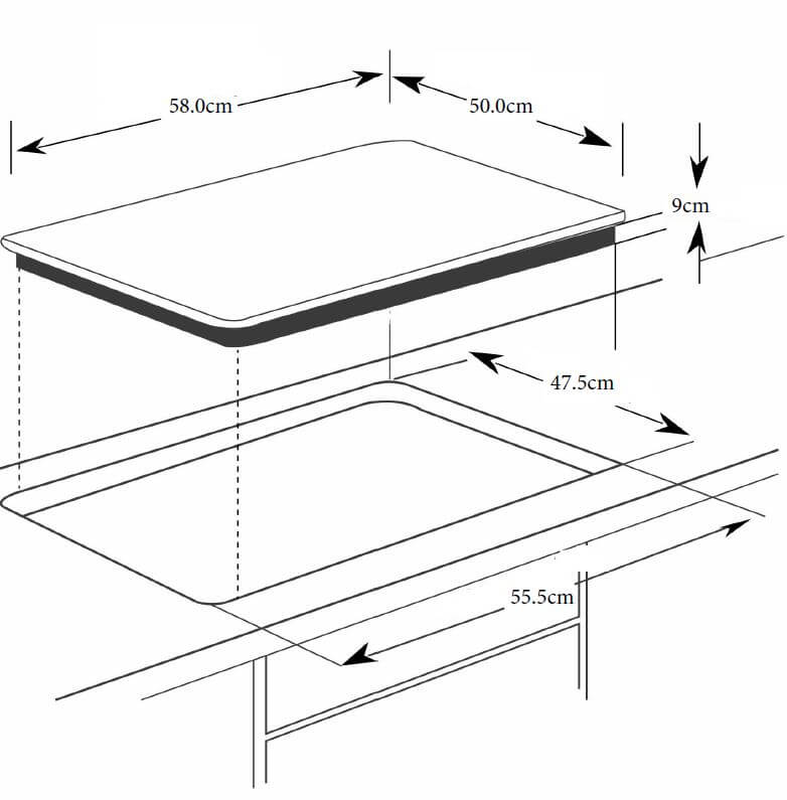 58.0cm
50.0cm
9cm
47.5cm
55.5cm