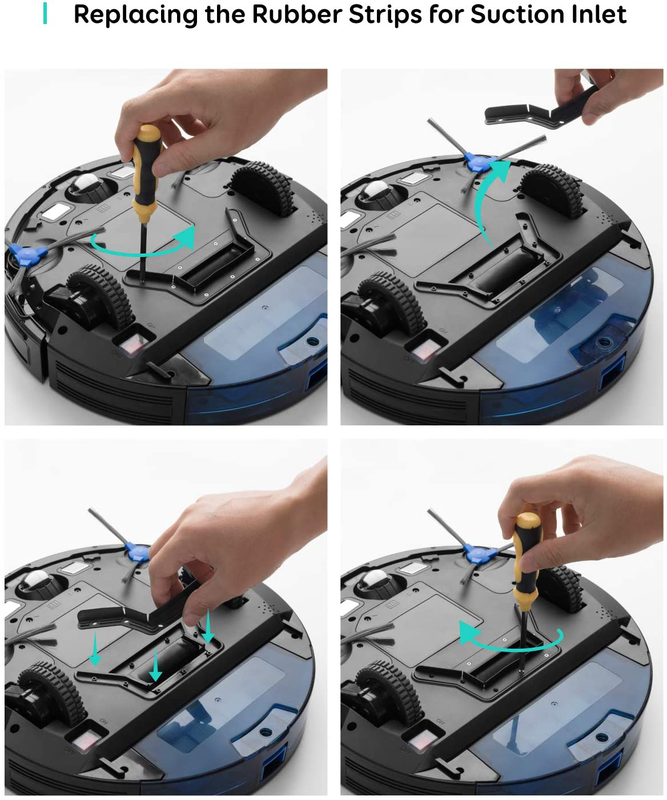 Replacing the Rubber Strips for Suction Inlet