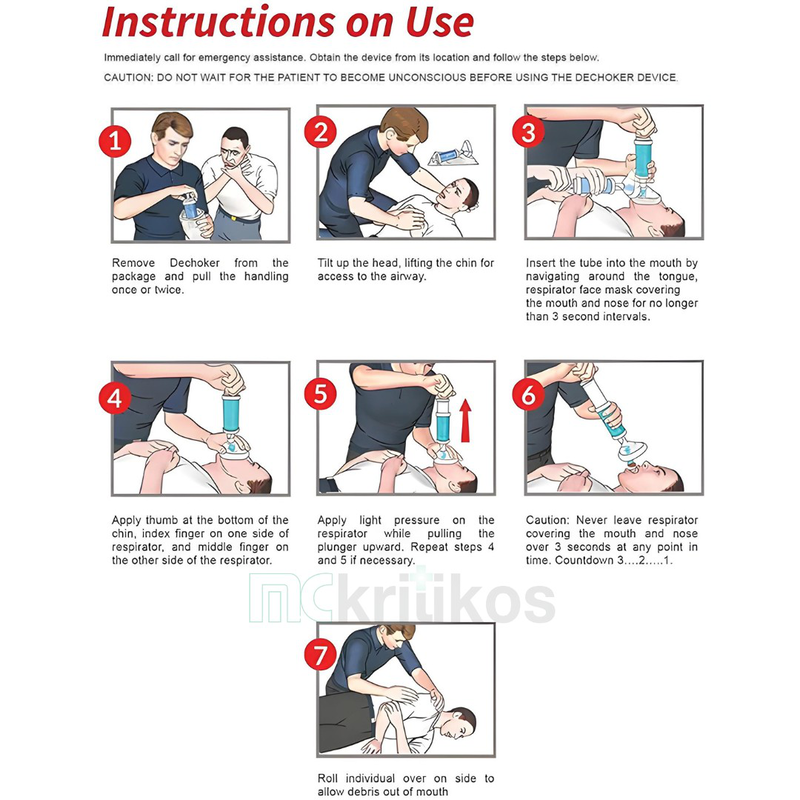 Instructions on Use

Immediately call for emergency assistance. Obtain the device from its location and follow the steps below.

CAUTION: DO NOT WAIT FOR THE PATIENT TO BECOME UNCONSCIOUS BEFORE USING THE DECHOKER DEVICE.

1

Remove Dechoker from the package and pull the handling once or twice.

2

Tilt up the head, lifting the chin for access to the airway.

3

Insert the tube into the mouth by navigating around the tongue, respirator face mask covering the mouth and nose for no longer than 3 second intervals.

4

Apply thumb at the bottom of the chin, index finger on one side of respirator, and middle finger on the other side of the respirator.

5

Apply light pressure on the respirator while pulling the plunger upward. Repeat steps 4 and 5 if necessary.

6

Caution: Never leave respirator covering the mouth and nose over 3 seconds at any point in time. Countdown 3....2.....1.

mckritikos

7

Roll individual over on side to allow debris out of mouth