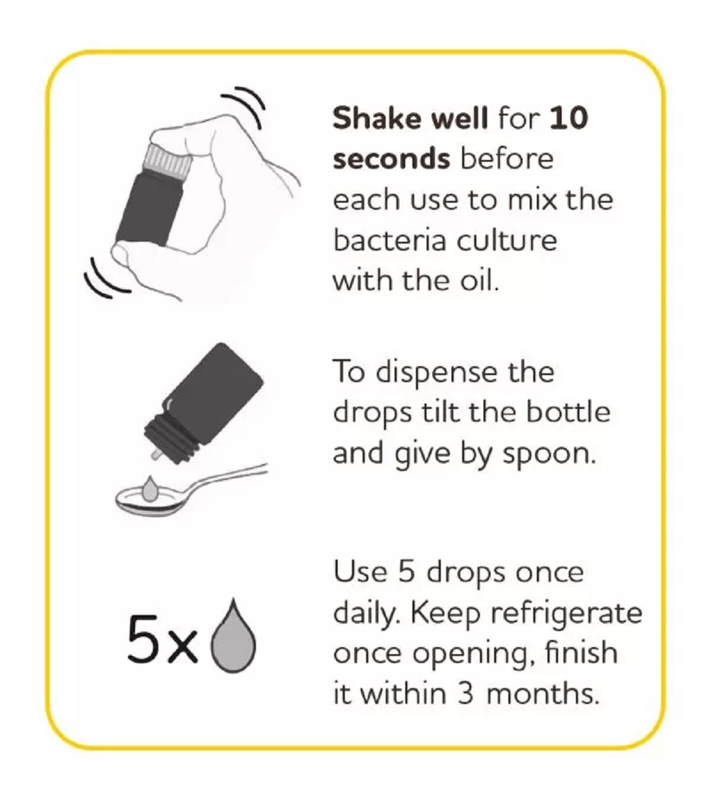 Shake well for 10 seconds before each use to mix the bacteria culture with the oil.

To dispense the drops tilt the bottle and give by spoon.

5x

Use 5 drops once daily. Keep refrigerate once opening, finish it within 3 months.