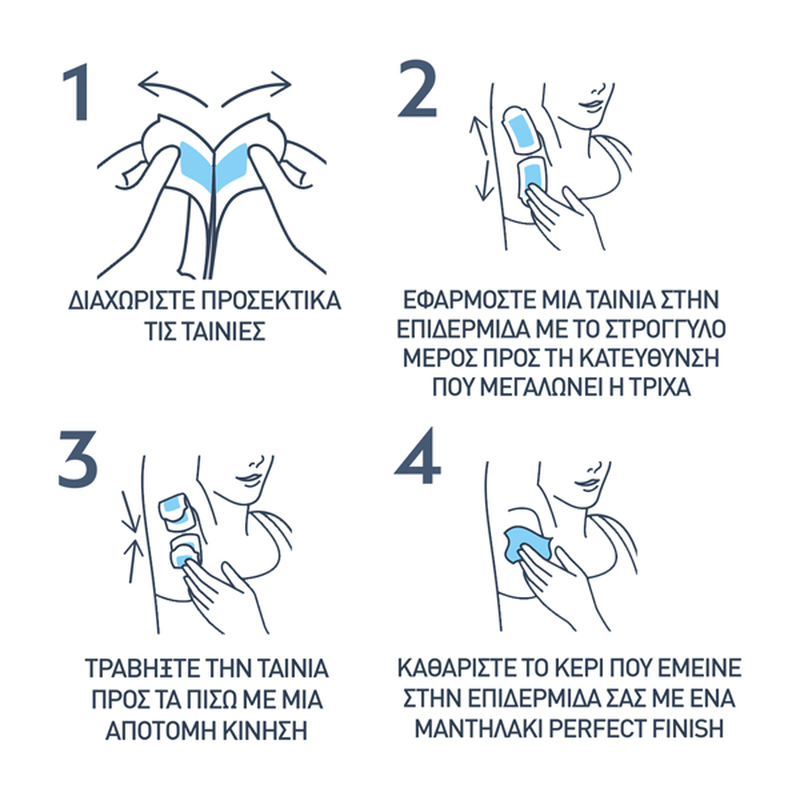 1

ΔΙΑΧΩΡΙΣΤΕ ΠΡΟΣΕΚΤΙΚΑ ΤΙΣ ΤΑΙΝΙΕΣ

2

ΕΦΑΡΜΟΣΤΕ ΜΙΑ ΤΑΙΝΙΑ ΣΤΗΝ ΕΠΙΔΕΡΜΙΔΑ ΜΕ ΤΟ ΣΤΡΟΓΓΥΛΟ ΜΕΡΟΣ ΠΡΟΣ ΤΗ ΚΑΤΕΥΘΥΝΣΗ ΠΟΥ ΜΕΓΑΛΩΝΕΙ Η ΤΡΙΧΑ

3

ΤΡΑΒΗΞΤΕ ΤΗΝ ΤΑΙΝΙΑ ΠΡΟΣ ΤΑ ΠΙΣΩ ΜΕ ΜΙΑ ΑΠΟΤΟΜΗ ΚΙΝΗΣΗ

4

ΚΑΘΑΡΙΣΤΕ ΤΟ ΚΕΡΙ ΠΟΥ ΕΜΕΙΝΕ ΣΤΗΝ ΕΠΙΔΕΡΜΙΔΑ ΣΑΣ ΜΕ ΕΝΑ ΜΑΝΤΗΛΑΚΙ PERFECT FINISH