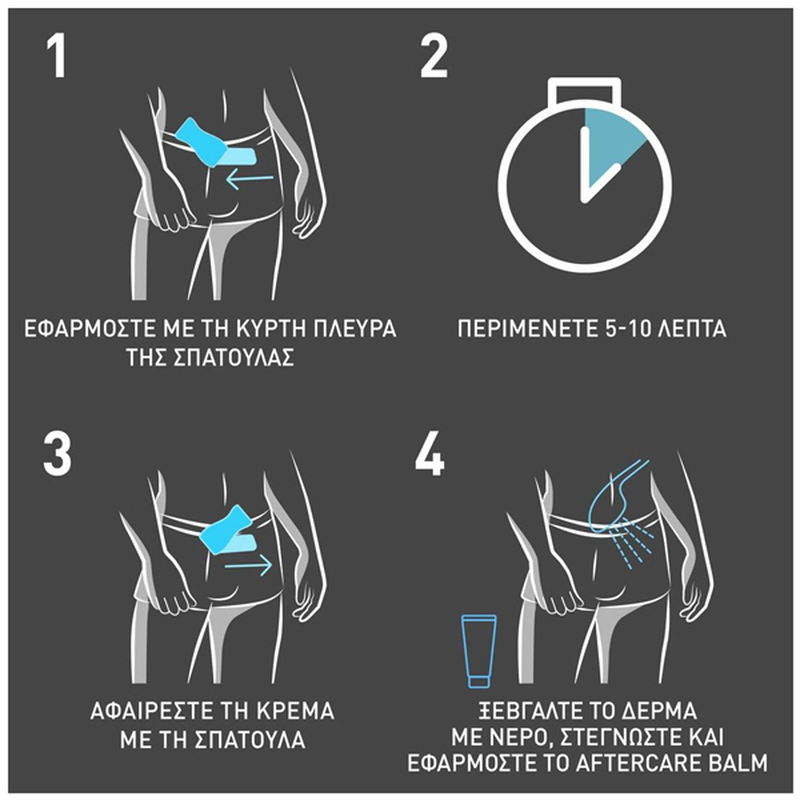 1

ΕΦΑΡΜΟΣΤΕ ΜΕ ΤΗ ΚΥΡΤΗ ΠΛΕΥΡΑ ΤΗΣ ΣΠΑΤΟΥΛΑΣ

2

ΠΕΡΙΜΕΝΕΤΕ 5-10 ΛΕΠΤΑ

3

ΑΦΑΙΡΕΣΤΕ ΤΗ ΚΡΕΜΑ ΜΕ ΤΗ ΣΠΑΤΟΥΛΑ

4

ΞΕΒΓΑΛΤΕ ΤΟ ΔΕΡΜΑ ΜΕ ΝΕΡΟ, ΣΤΕΓΝΩΣΤΕ ΚΑΙ ΕΦΑΡΜΟΣΤΕ ΤΟ AFTERCARE BALM