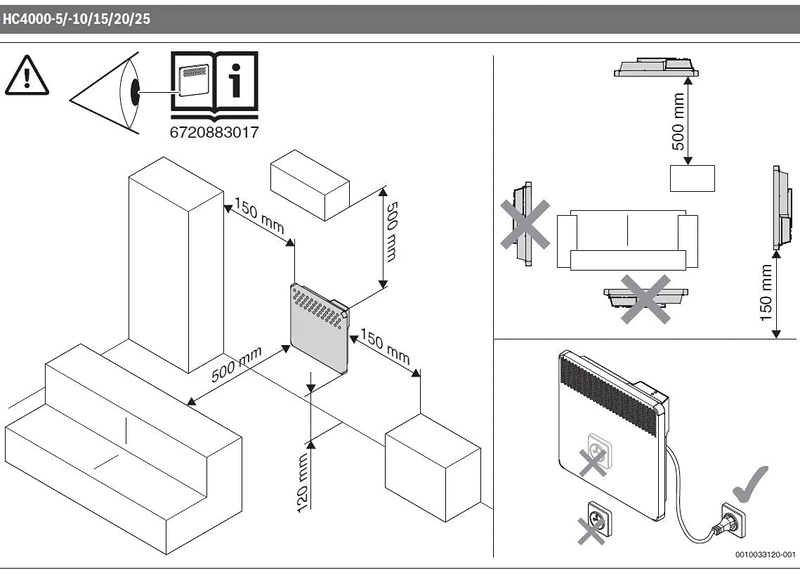 HC4000-5/-10/15/20/25

6720883017

150 mm

500 mm

500 mm

150 mm

120 mm

500 mm

150 mm

0010033120-001