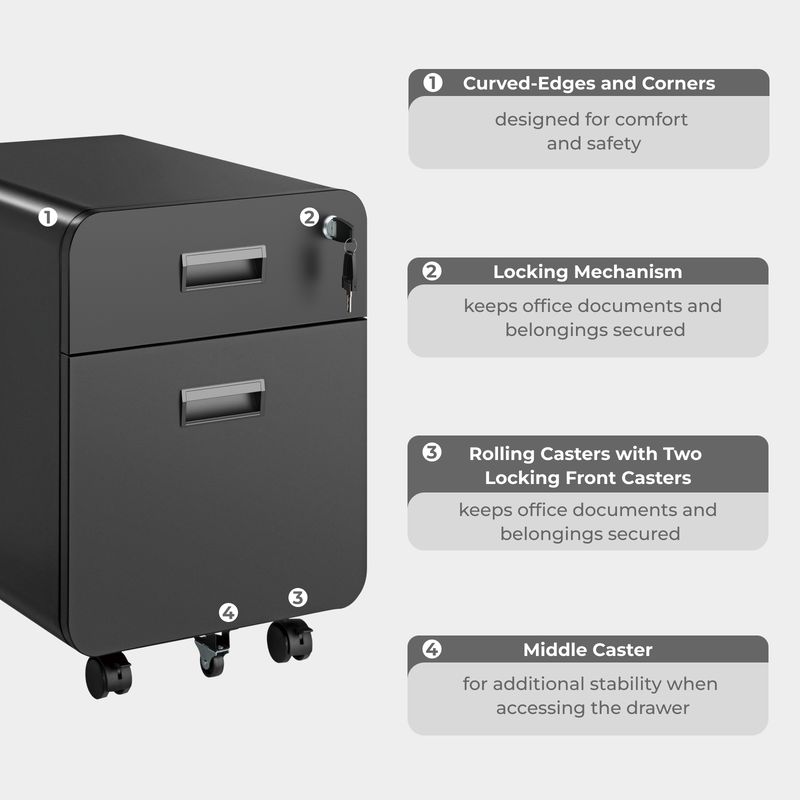 1
2
4
3

1 Curved-Edges and Corners
designed for comfort and safety

2 Locking Mechanism
keeps office documents and belongings secured

3 Rolling Casters with Two Locking Front Casters
keeps office documents and belongings secured

4 Middle Caster
for additional stability when accessing the drawer