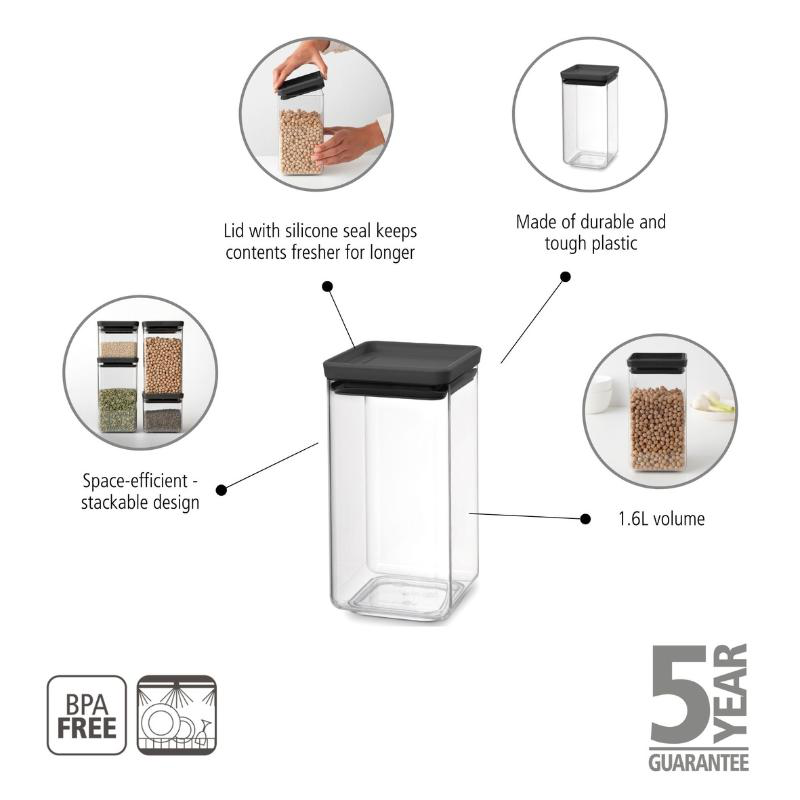 Lid with silicone seal keeps contents fresher for longer

Made of durable and tough plastic

Space-efficient - stackable design

1.6L volume

BPA FREE

5 YEAR GUARANTEE