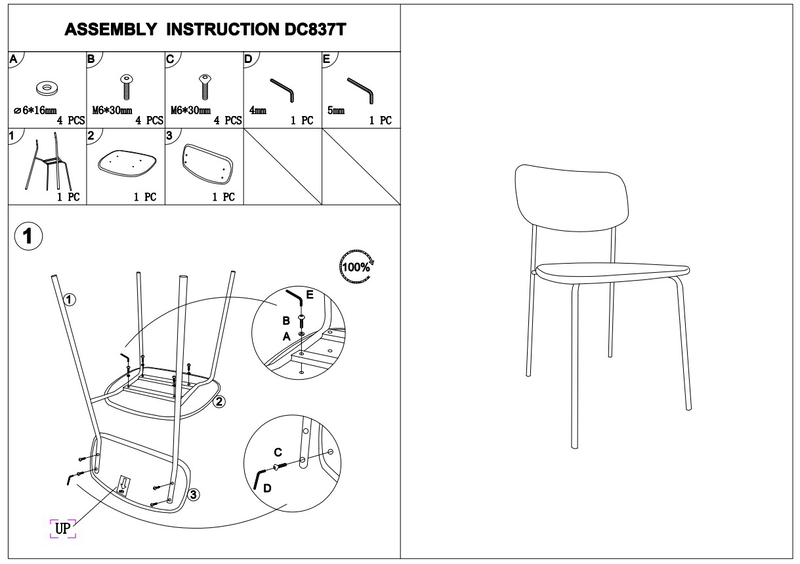 ASSEMBLY INSTRUCTION DC837T

| A | B | C | D | E |
|---|---|---|---|---|
| ⌀6*16mm 4 PCS | M6*30mm 4 PCS | M6*30mm 4 PCS | 4mm 1 PC | 5mm 1 PC |
| 1 | 2 | 3 | | |
| 1 PC | 1 PC | 1 PC | | |

1

100%

1

E
B
A

2

C
D

3

UP