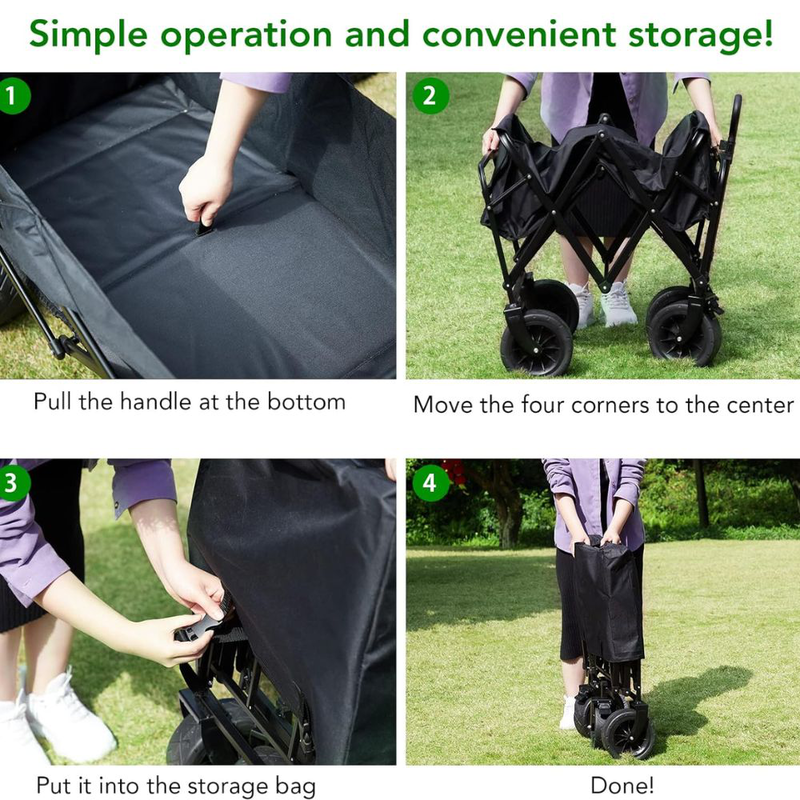 Simple operation and convenient storage!

1

Pull the handle at the bottom

2

Move the four corners to the center

3

Put it into the storage bag

4

Done!