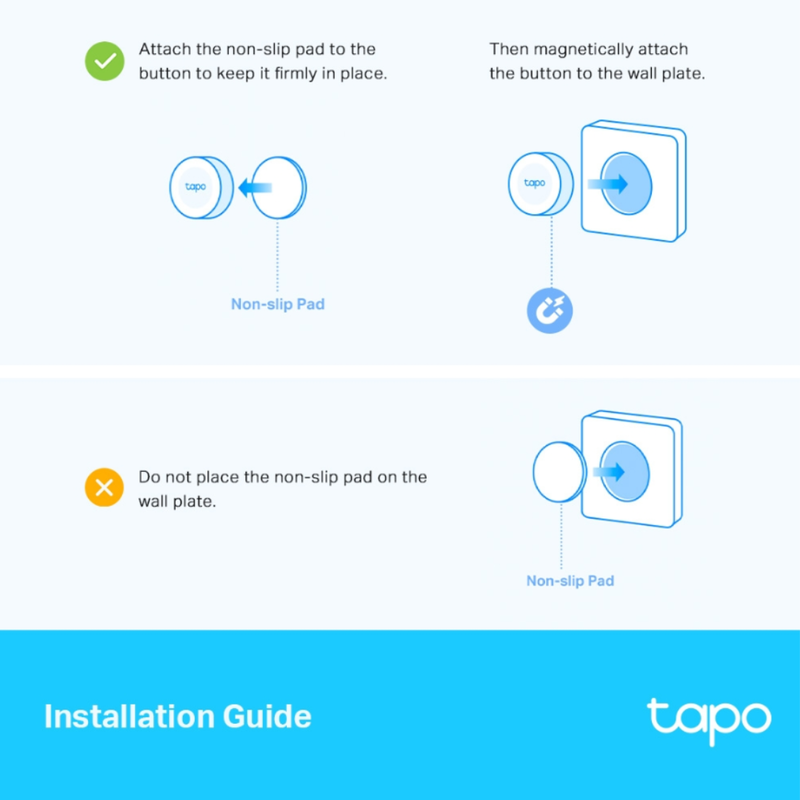 Attach the non-slip pad to the button to keep it firmly in place.

tapo

Non-slip Pad

Then magnetically attach the button to the wall plate.

tapo

Do not place the non-slip pad on the wall plate.

Non-slip Pad

Installation Guide

tapo