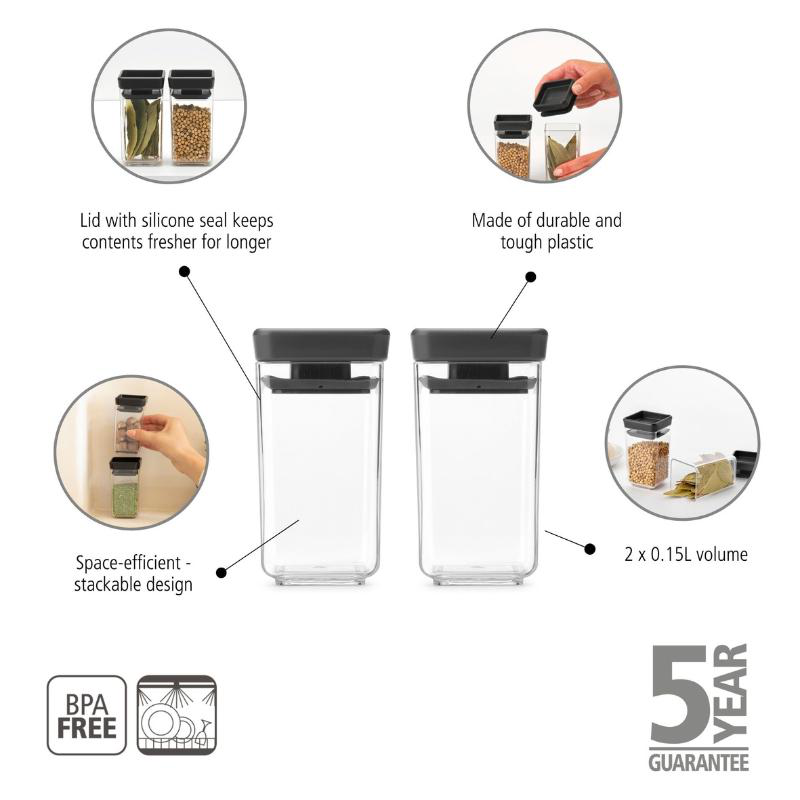 Lid with silicone seal keeps contents fresher for longer

Made of durable and tough plastic

Space-efficient - stackable design

2 x 0.15L volume

BPA FREE

5 YEAR GUARANTEE