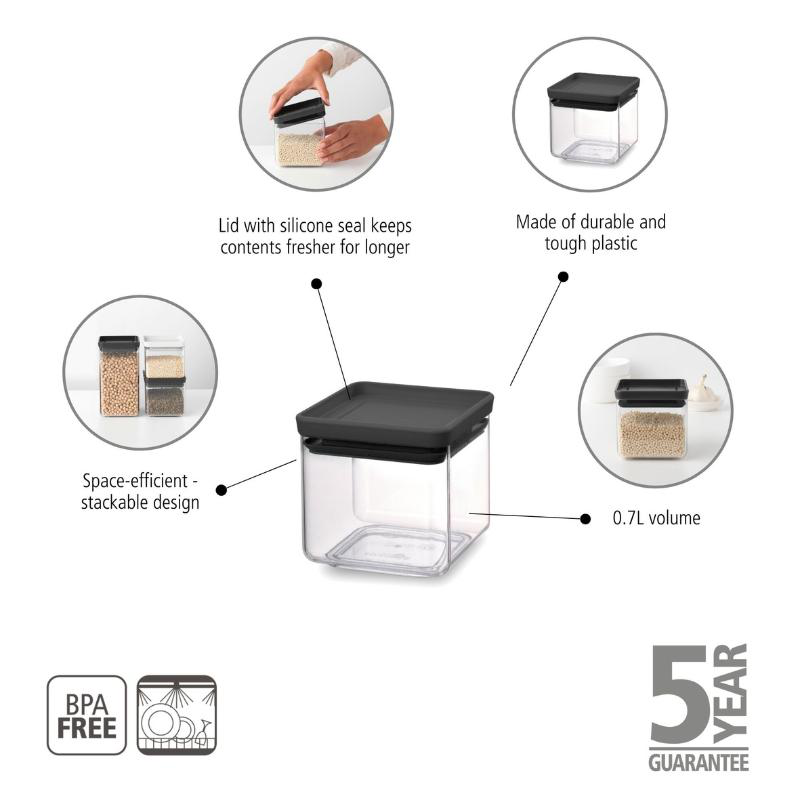 Lid with silicone seal keeps contents fresher for longer

Made of durable and tough plastic

Space-efficient - stackable design

0.7L volume

BPA FREE

5 YEAR GUARANTEE