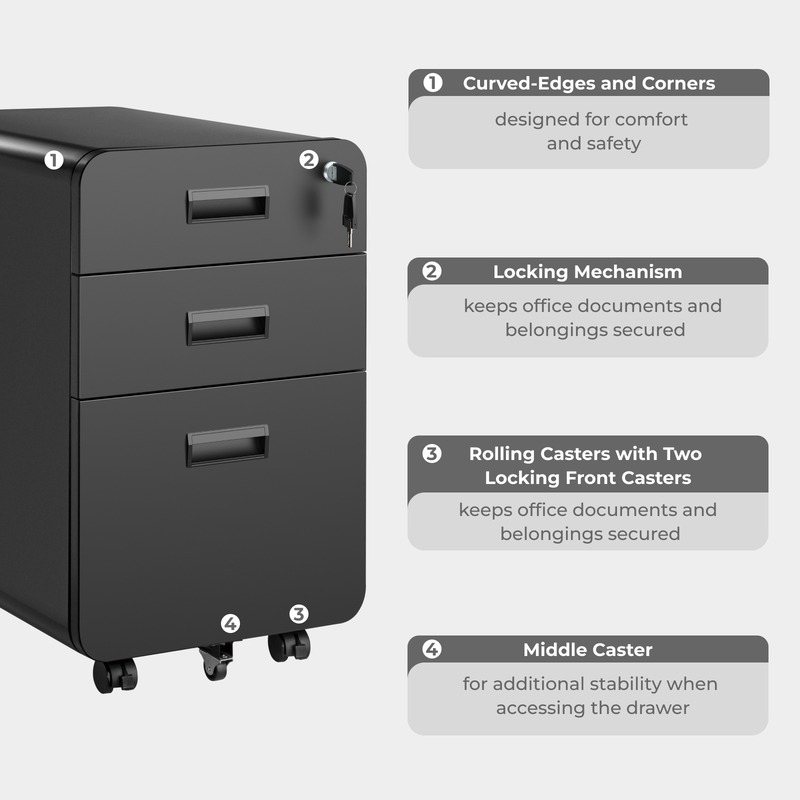 1
2
4
3

1 Curved-Edges and Corners

designed for comfort and safety

2 Locking Mechanism

keeps office documents and belongings secured

3 Rolling Casters with Two Locking Front Casters

keeps office documents and belongings secured

4 Middle Caster

for additional stability when accessing the drawer