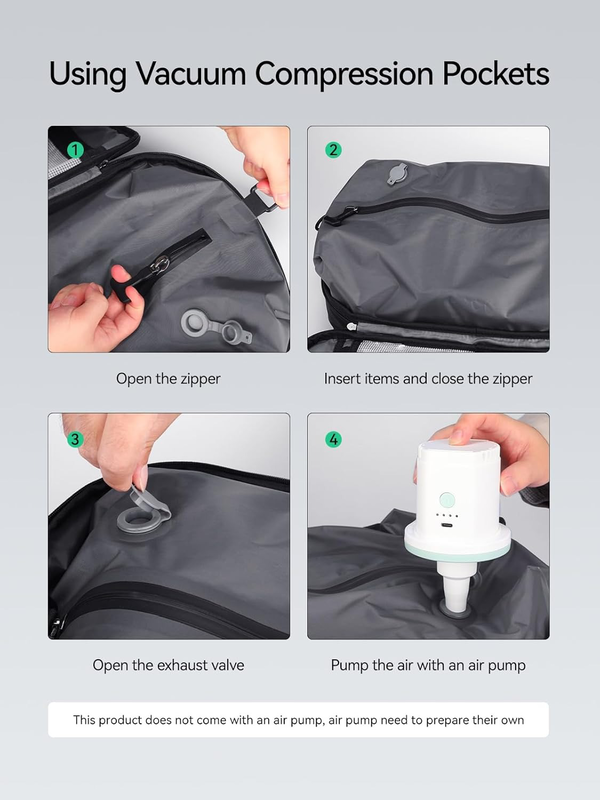 Using Vacuum Compression Pockets

1

Open the zipper

2

Insert items and close the zipper

3

Open the exhaust valve

4

Pump the air with an air pump

This product does not come with an air pump, air pump need to prepare their own