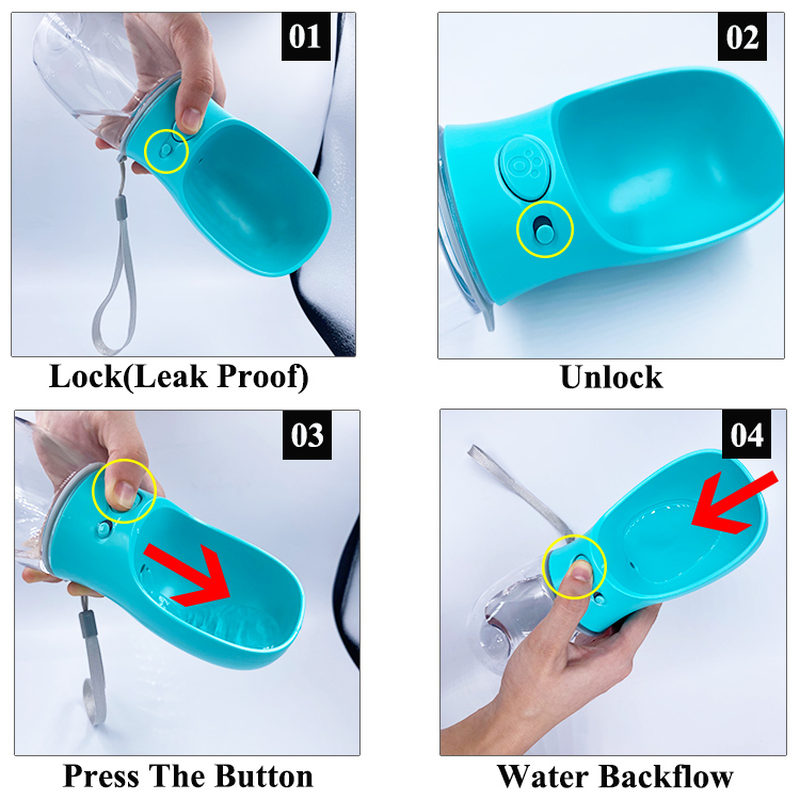 01

Lock(Leak Proof)

02

Unlock

03

Press The Button

04

Water Backflow