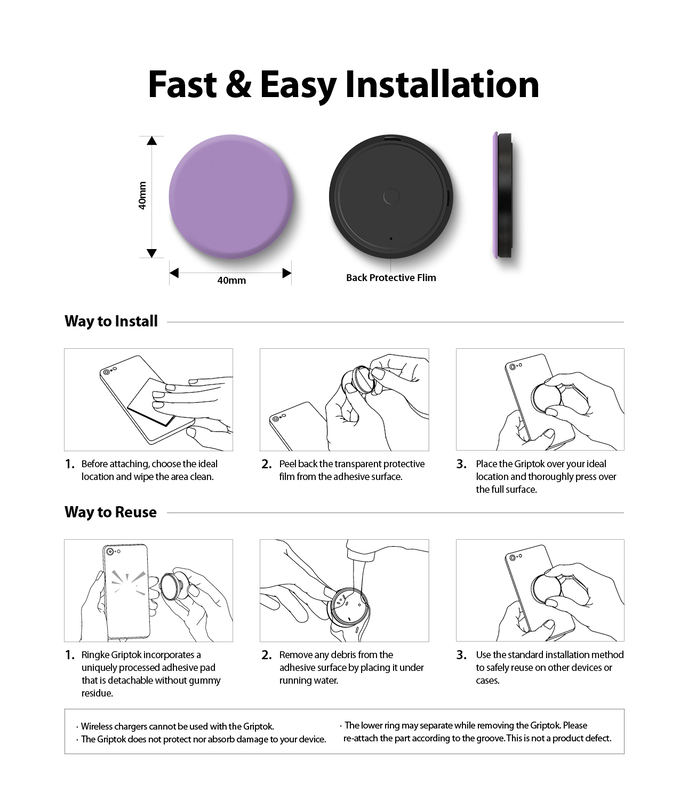 Fast & Easy Installation

40mm

40mm

Back Protective Flim

Way to Install

1. Before attaching, choose the ideal location and wipe the area clean.

2. Peel back the transparent protective film from the adhesive surface.

3. Place the Griptok over your ideal location and thoroughly press over the full surface.

Way to Reuse

1. Ringke Griptok incorporates a uniquely processed adhesive pad that is detachable without gummy residue.

2. Remove any debris from the adhesive surface by placing it under running water.

3. Use the standard installation method to safely reuse on other devices or cases.

· Wireless chargers cannot be used with the Griptok.
· The Griptok does not protect nor absorb damage to your device.

· The lower ring may separate while removing the Griptok. Please re-attach the part according to the groove. This is not a product defect.