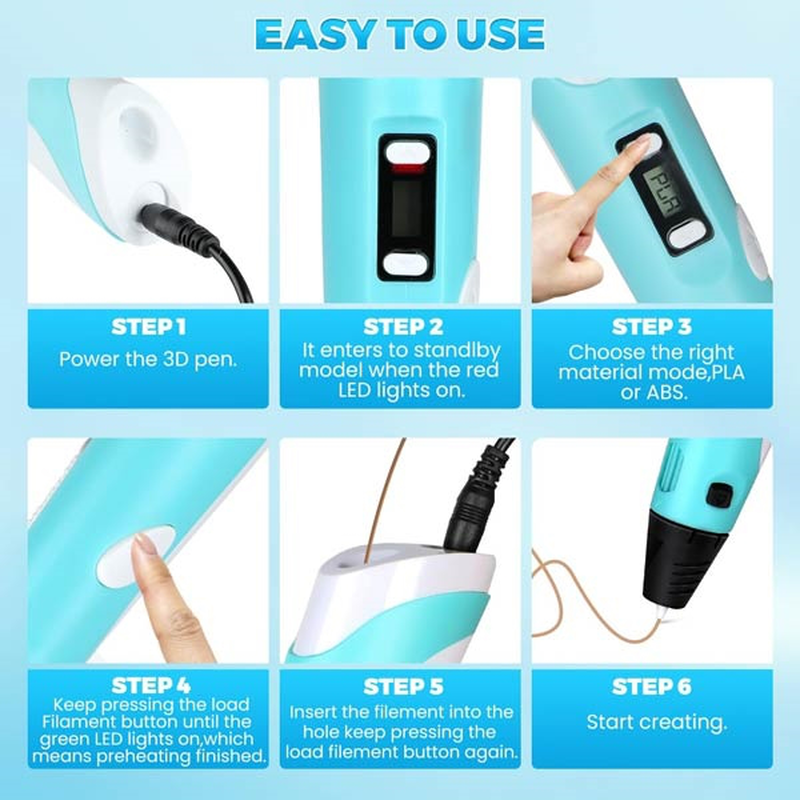 EASY TO USE

PLA

STEP 1
Power the 3D pen.

STEP 2
It enters to standlby model when the red LED lights on.

STEP 3
Choose the right material mode,PLA or ABS.

STEP 4
Keep pressing the load Filament button until the green LED lights on,which means preheating finished.

STEP 5
Insert the filement into the hole keep pressing the load filement button again.

STEP 6
Start creating.