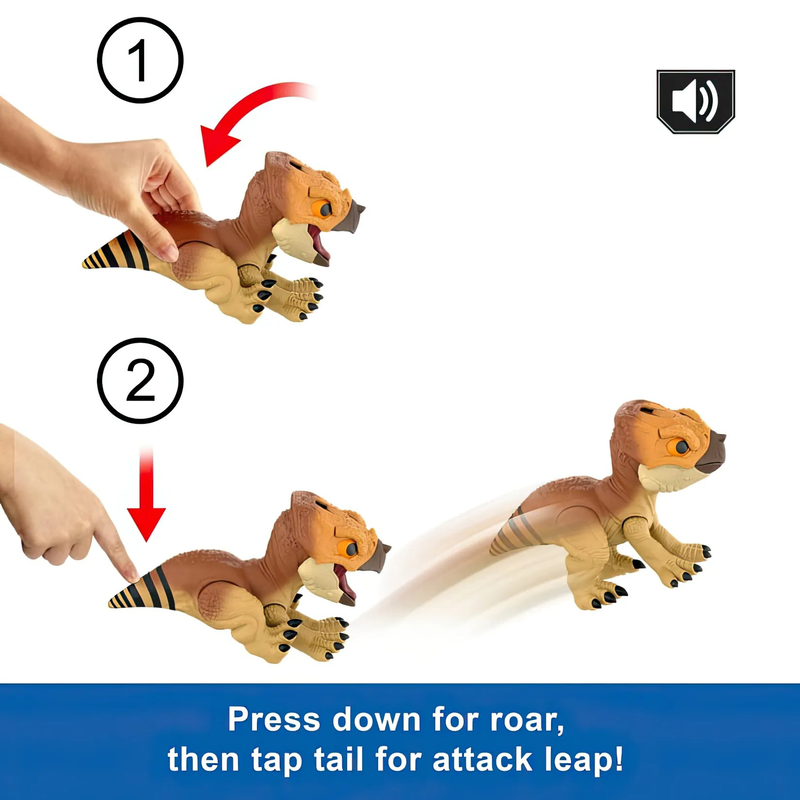 1

2

Press down for roar,
then tap tail for attack leap!